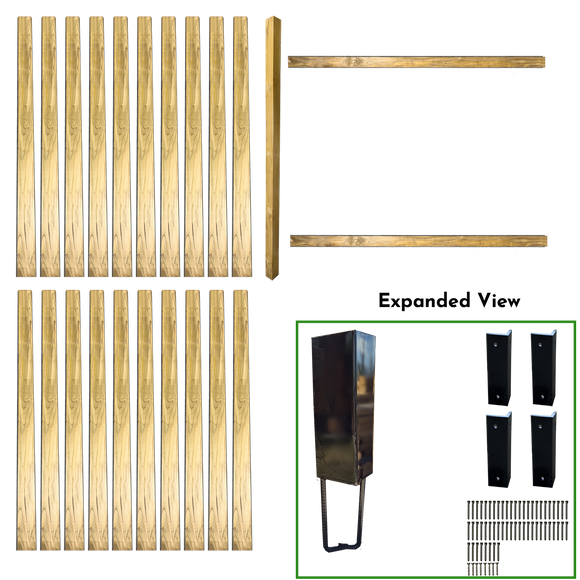 Expanded View